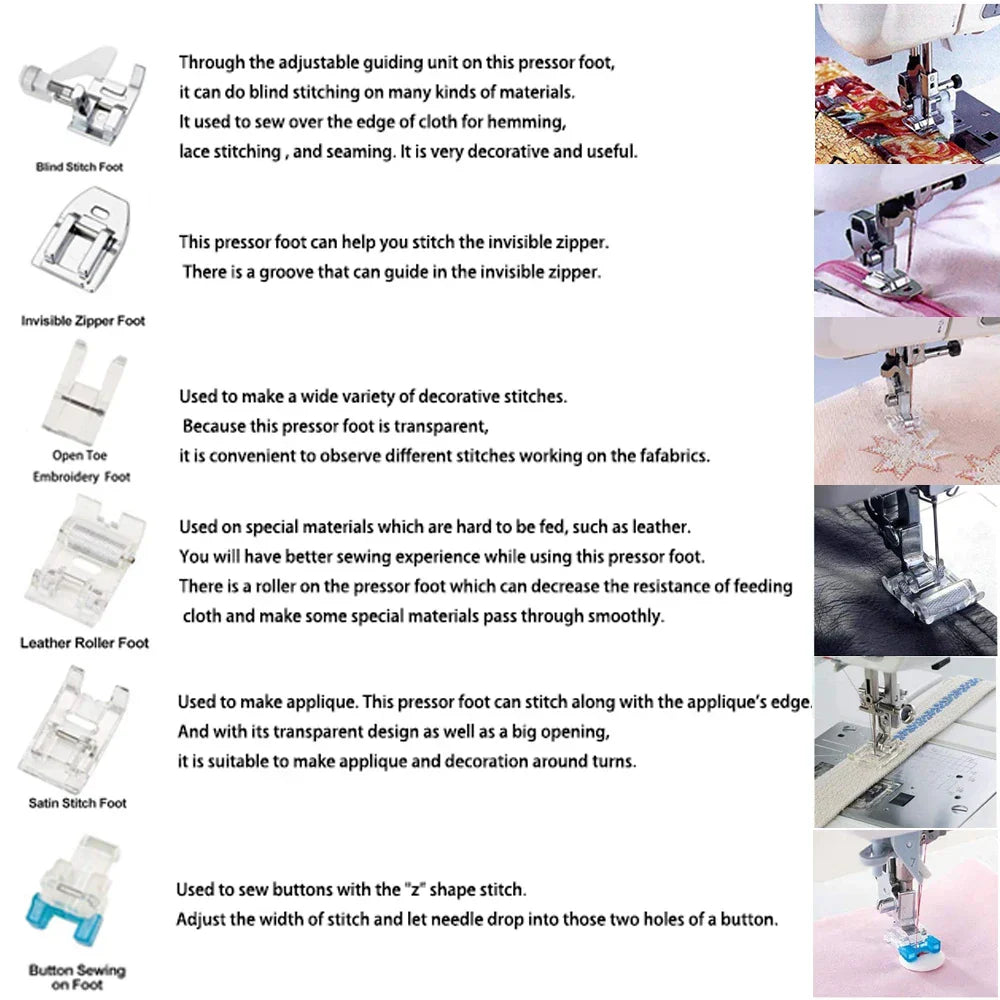 Blind Stitch Foot

Through the adjustable guiding unit on this pressor foot, it can do blind stitching on many kinds of materials. It used to sew over the edge of cloth for hemming, lace stitching , and seaming. It is very decorative and useful.

Invisible Zipper Foot

This pressor foot can help you stitch the invisible zipper. There is a groove that can guide in the invisible zipper.

Open Toe Embroidery Foot

Used to make a wide variety of decorative stitches. Because this pressor foot is transparent, it is convenient to observe different stitches working on the fafabrics.

Leather Roller Foot

Used on special materials which are hard to be fed, such as leather. You will have better sewing experience while using this pressor foot. There is a roller on the pressor foot which can decrease the resistance of feeding cloth and make some special materials pass through smoothly.

Satin Stitch Foot

Used to make applique. This pressor foot can stitch along with the applique's edge. And with its transparent design as well as a big opening, it is suitable to make applique and decoration around turns.

Button Sewing on Foot

Used to sew buttons with the "z" shape stitch. Adjust the width of stitch and let needle drop into those two holes of a button.